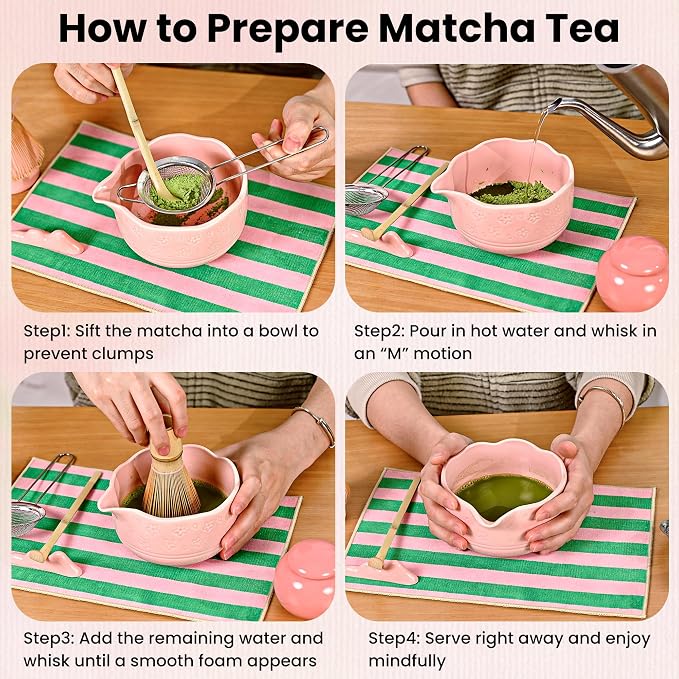 How to Prepare Matcha Tea

Step1: Sift the matcha into a bowl to prevent clumps

Step2: Pour in hot water and whisk in an “M” motion

Step3: Add the remaining water and whisk until a smooth foam appears

Step4: Serve right away and enjoy mindfully