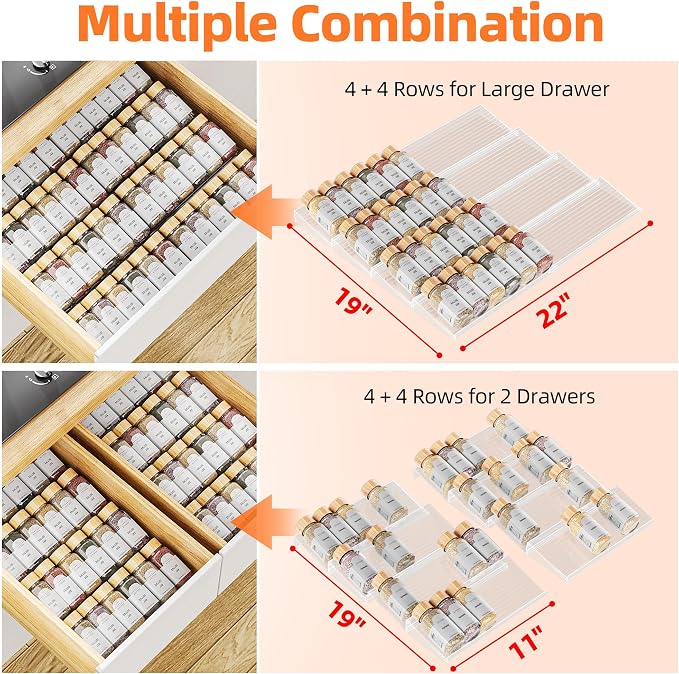 Multiple Combination

4 + 4 Rows for Large Drawer

19"

22"

4 + 4 Rows for 2 Drawers

19"

11"