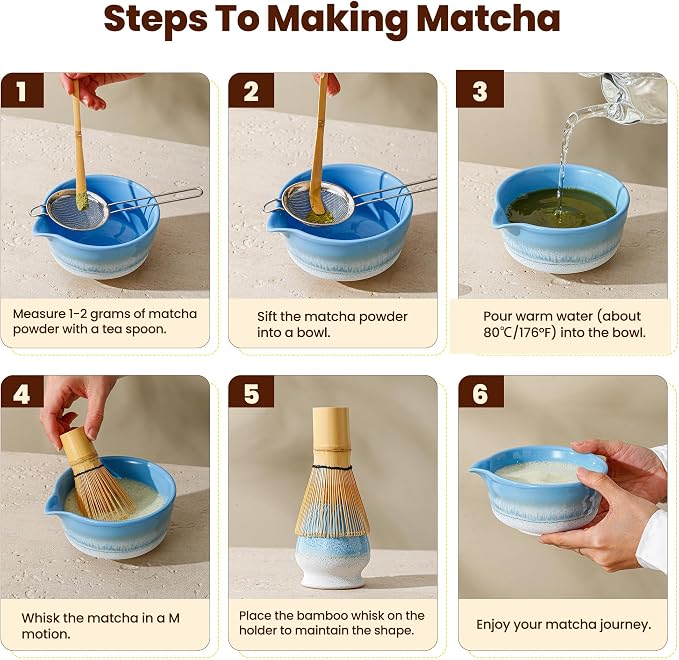 Steps To Making Matcha

1

Measure 1-2 grams of matcha powder with a tea spoon.

2

Sift the matcha powder into a bowl.

3

Pour warm water (about 80℃/176°F) into the bowl.

4

Whisk the matcha in a M motion.

5

Place the bamboo whisk on the holder to maintain the shape.

6

Enjoy your matcha journey.