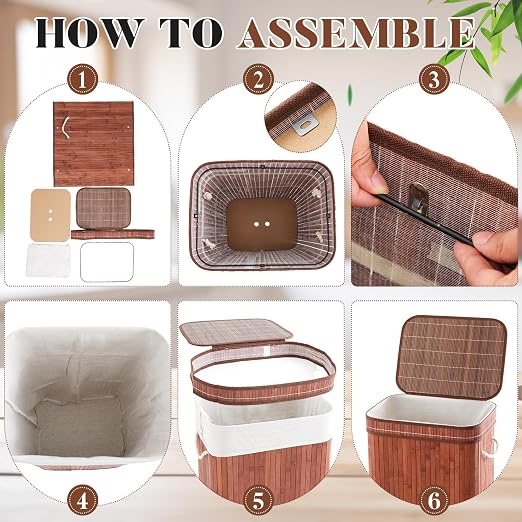 HOW TO ASSEMBLE

1

2

3

4

5

6