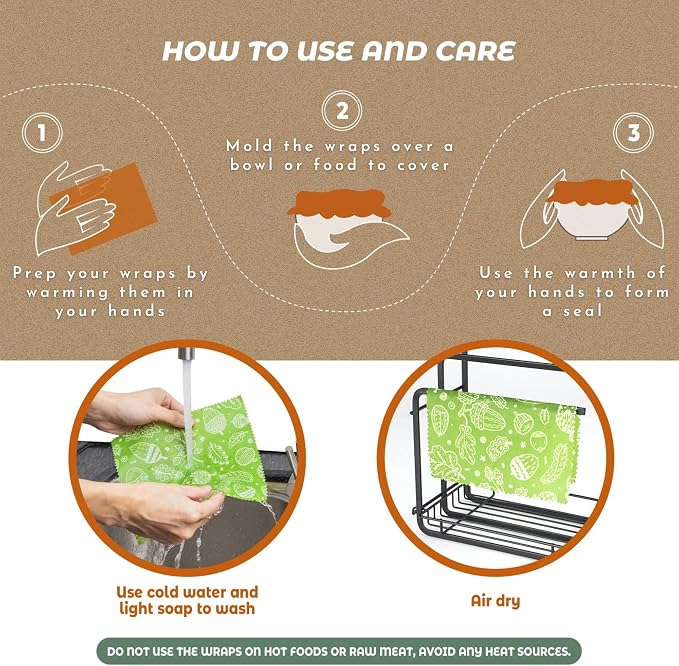 HOW TO USE AND CARE

1

Prep your wraps by warming them in your hands

2

Mold the wraps over a bowl or food to cover

3

Use the warmth of your hands to form a seal

Use cold water and light soap to wash

Air dry

DO NOT USE THE WRAPS ON HOT FOODS OR RAW MEAT, AVOID ANY HEAT SOURCES.