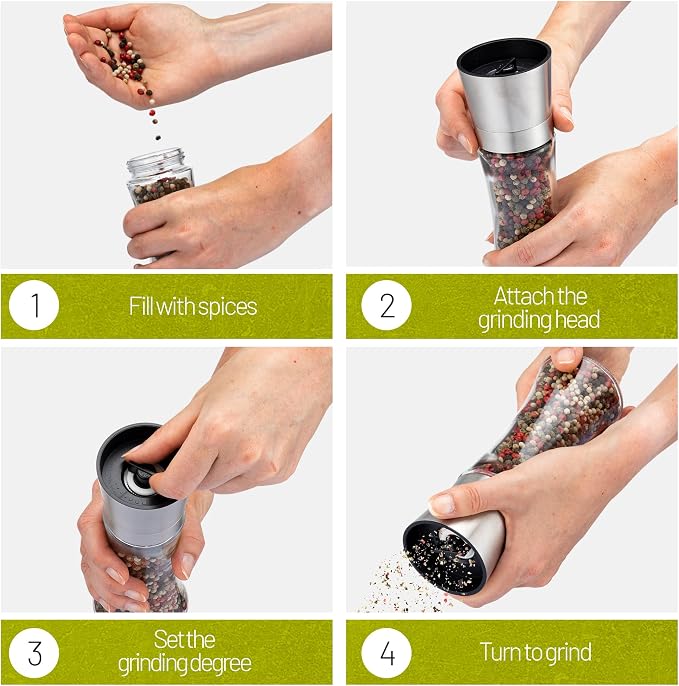 1 Fill with spices

2 Attach the grinding head

3 Set the grinding degree

4 Turn to grind