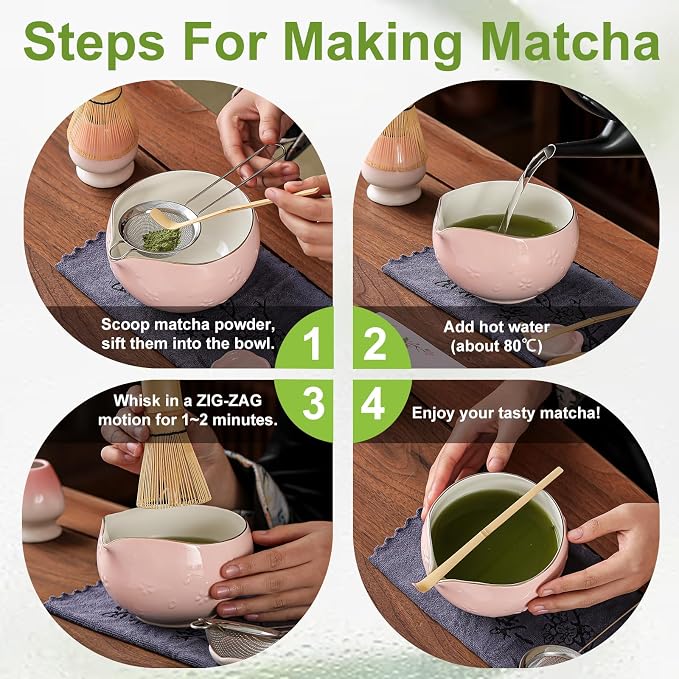 Steps For Making Matcha

Scoop matcha powder, sift them into the bowl.

1

2

Add hot water (about 80℃)

Whisk in a ZIG-ZAG motion for 1~2 minutes.

3

4

Enjoy your tasty matcha!