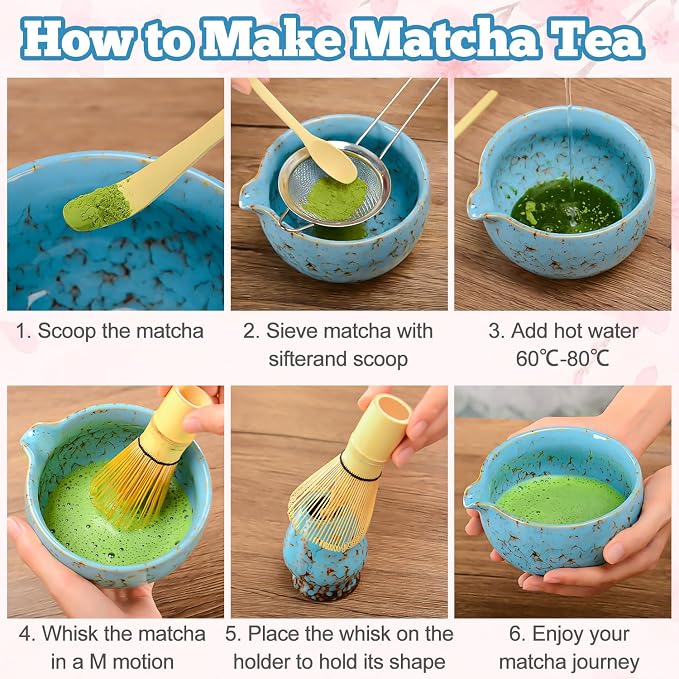 How to Make Matcha Tea

1. Scoop the matcha

2. Sieve matcha with sifterand scoop

3. Add hot water 60℃-80℃

4. Whisk the matcha in a M motion

5. Place the whisk on the holder to hold its shape

6. Enjoy your matcha journey