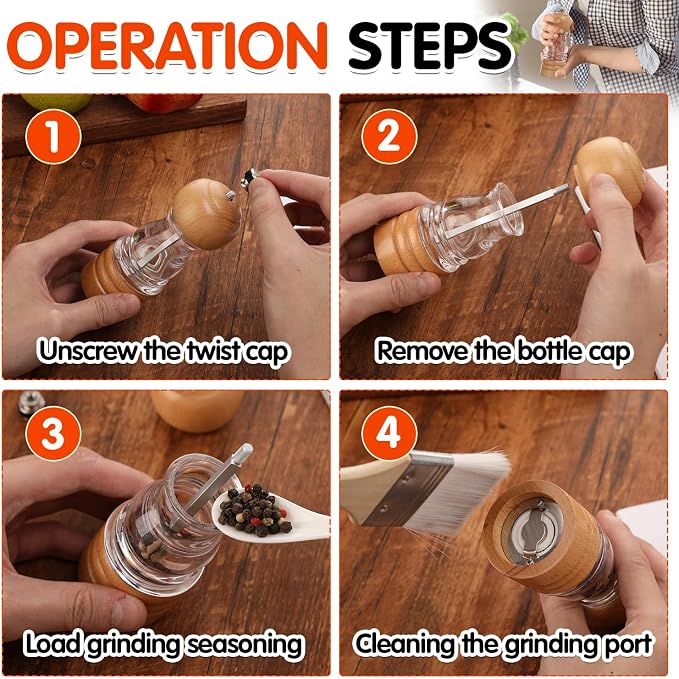 OPERATION STEPS

1
Unscrew the twist cap

2
Remove the bottle cap

3
Load grinding seasoning

4
Cleaning the grinding port