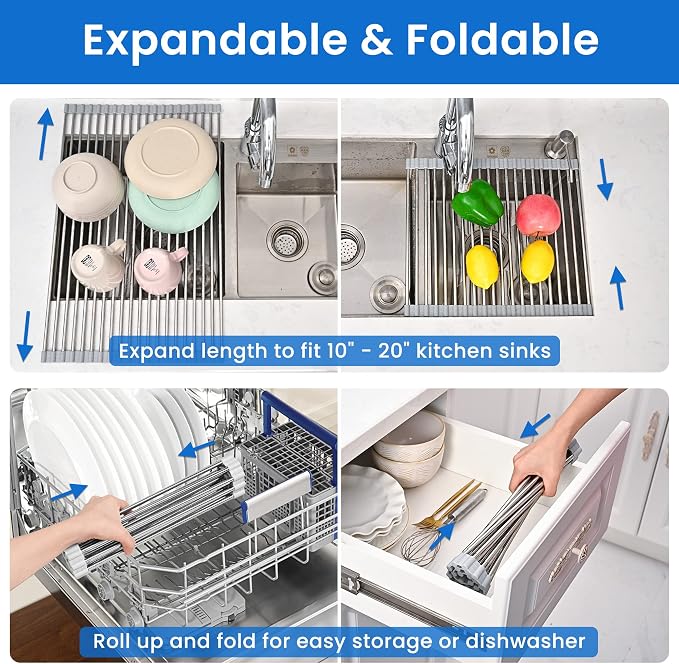 Expandable & Foldable

Expand length to fit 10" - 20" kitchen sinks

Roll up and fold for easy storage or dishwasher