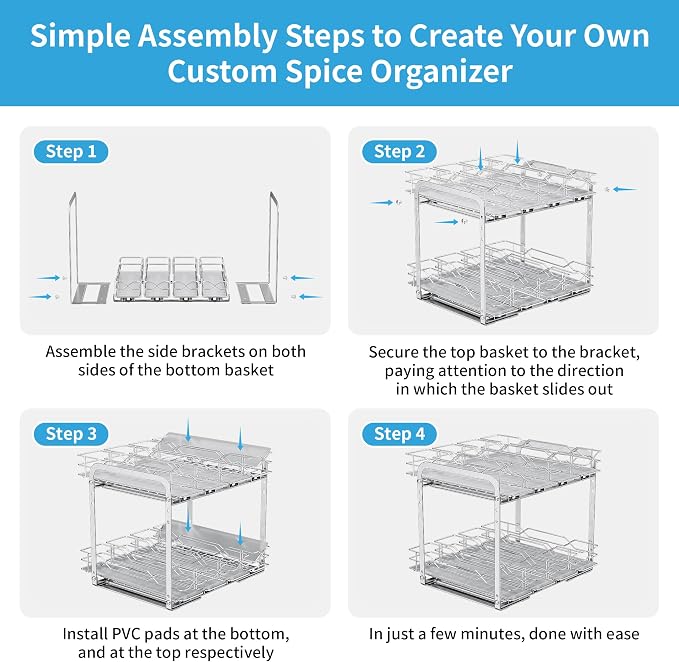 Simple Assembly Steps to Create Your Own Custom Spice Organizer

Step 1

Assemble the side brackets on both sides of the bottom basket

Step 2

Secure the top basket to the bracket, paying attention to the direction in which the basket slides out

Step 3

Install PVC pads at the bottom, and at the top respectively

Step 4

In just a few minutes, done with ease