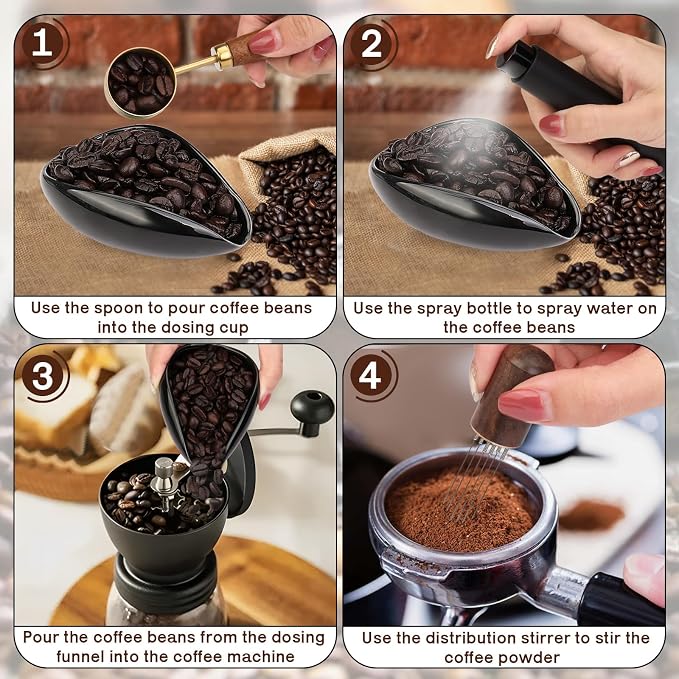 1

Use the spoon to pour coffee beans into the dosing cup

2

Use the spray bottle to spray water on the coffee beans

3

Pour the coffee beans from the dosing funnel into the coffee machine

4

Use the distribution stirrer to stir the coffee powder