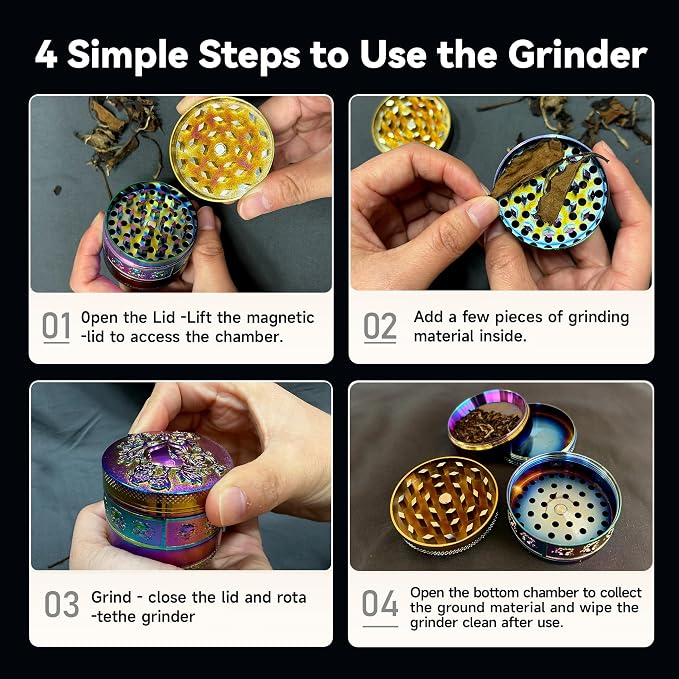 4 Simple Steps to Use the Grinder

01 Open the Lid -Lift the magnetic -lid to access the chamber.

02 Add a few pieces of grinding material inside.

03 Grind - close the lid and rota -tethe grinder

04 Open the bottom chamber to collect the ground material and wipe the grinder clean after use.