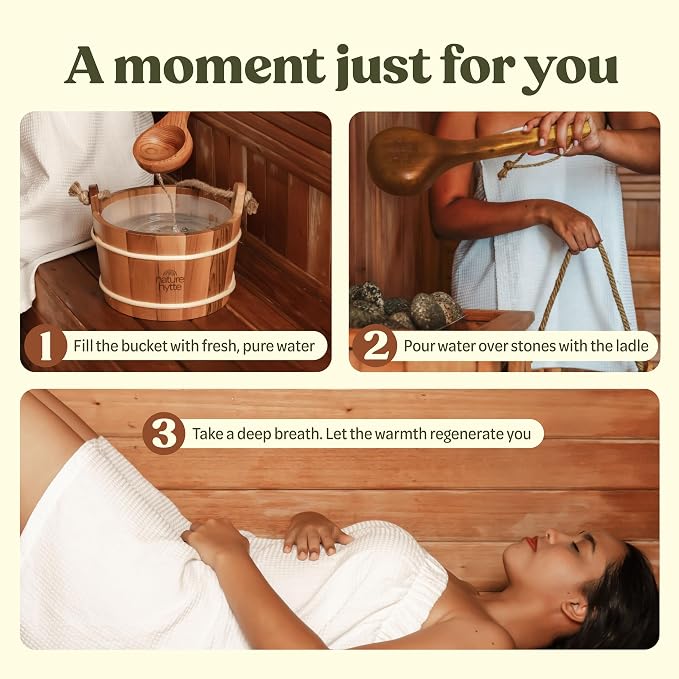 A moment just for you

nature hytte

1 Fill the bucket with fresh, pure water

2 Pour water over stones with the ladle

3 Take a deep breath. Let the warmth regenerate you