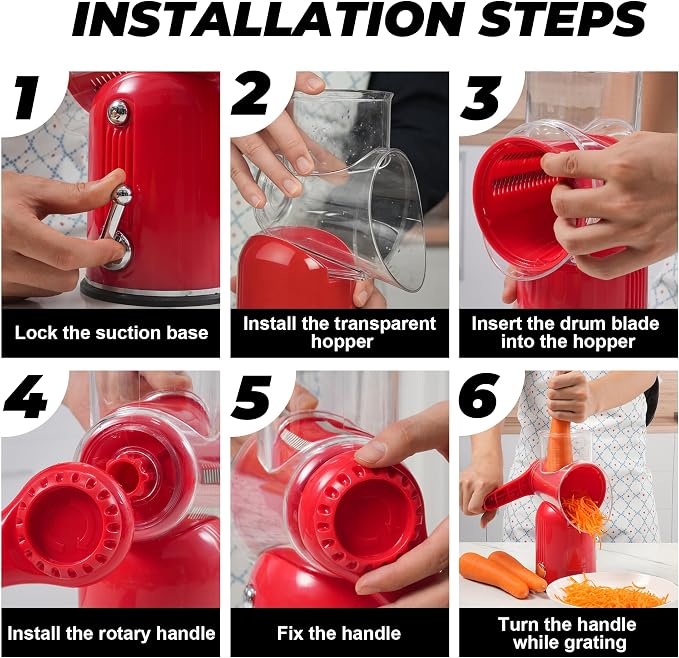 INSTALLATION STEPS

1
Lock the suction base

2
Install the transparent hopper

3
Insert the drum blade into the hopper

4
Install the rotary handle

5
Fix the handle

6
Turn the handle while grating