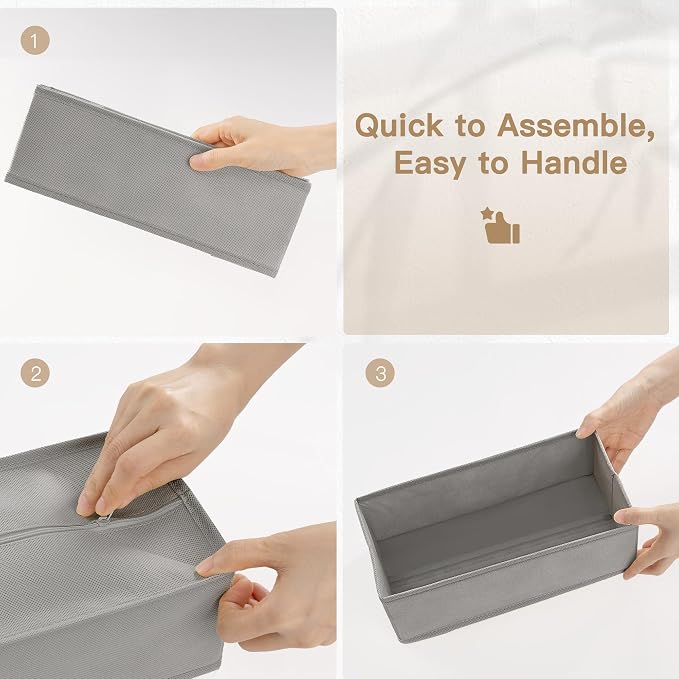 1

Quick to Assemble,
Easy to Handle

2

3