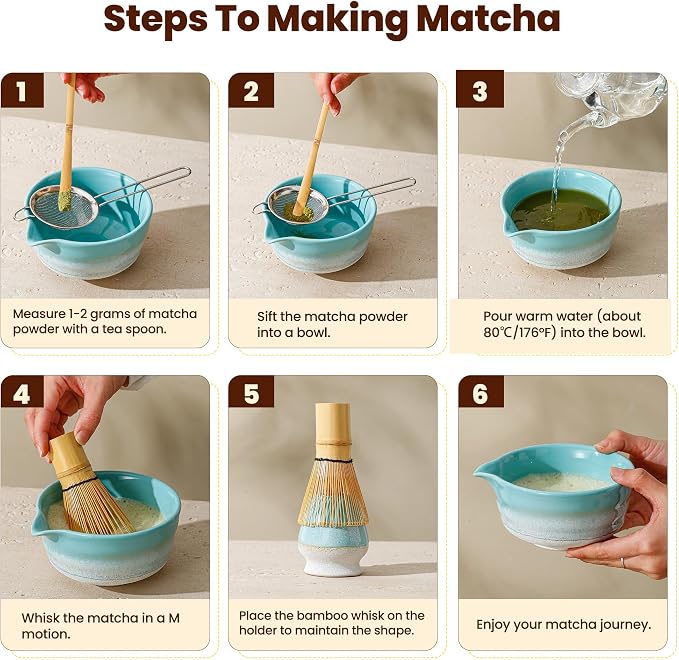 Steps To Making Matcha

1

Measure 1-2 grams of matcha powder with a tea spoon.

2

Sift the matcha powder into a bowl.

3

Pour warm water (about 80℃/176°F) into the bowl.

4

Whisk the matcha in a M motion.

5

Place the bamboo whisk on the holder to maintain the shape.

6

Enjoy your matcha journey.