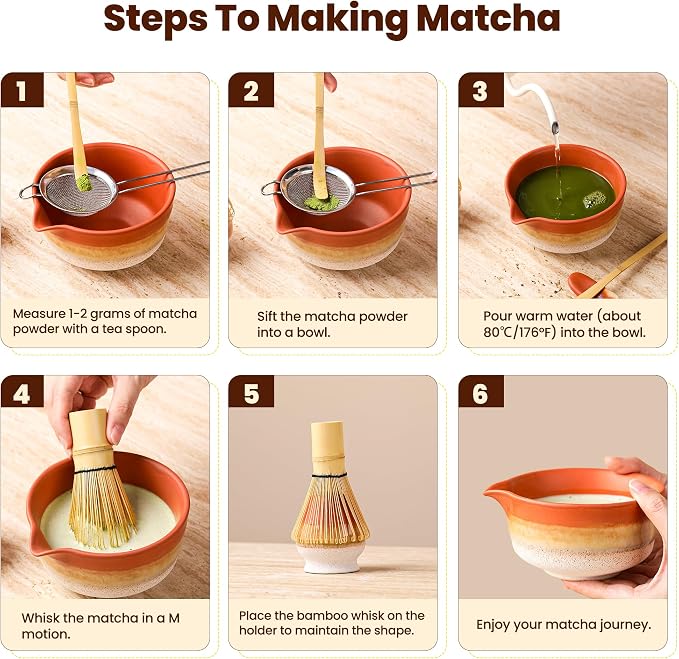 Steps To Making Matcha

1

Measure 1-2 grams of matcha powder with a tea spoon.

2

Sift the matcha powder into a bowl.

3

Pour warm water (about 80℃/176℉) into the bowl.

4

Whisk the matcha in a M motion.

5

Place the bamboo whisk on the holder to maintain the shape.

6

Enjoy your matcha journey.