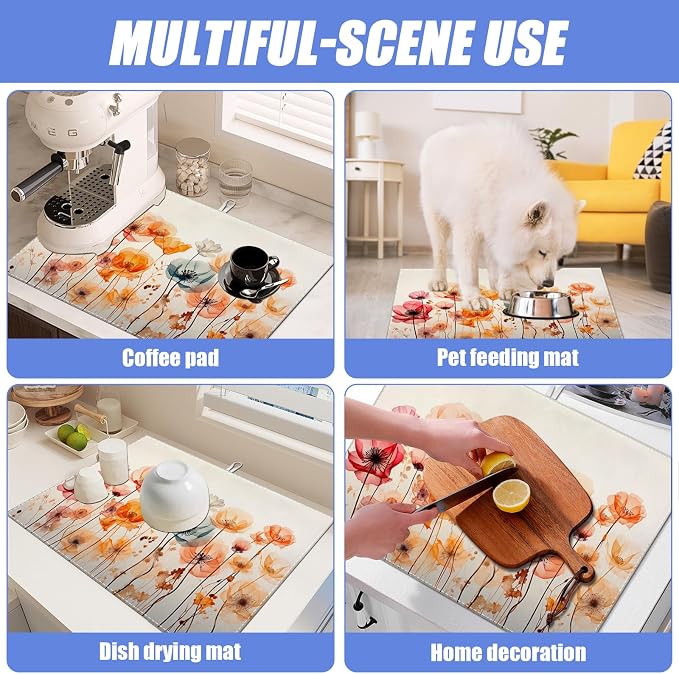 MULTIFUL-SCENE USE

Coffee pad

Pet feeding mat

Dish drying mat

Home decoration