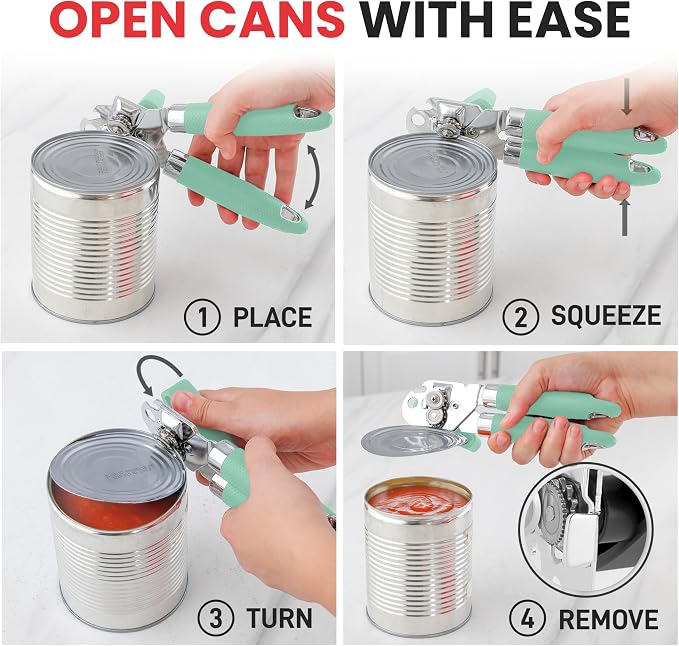 OPEN CANS WITH EASE

1 PLACE

2 SQUEEZE

3 TURN

4 REMOVE