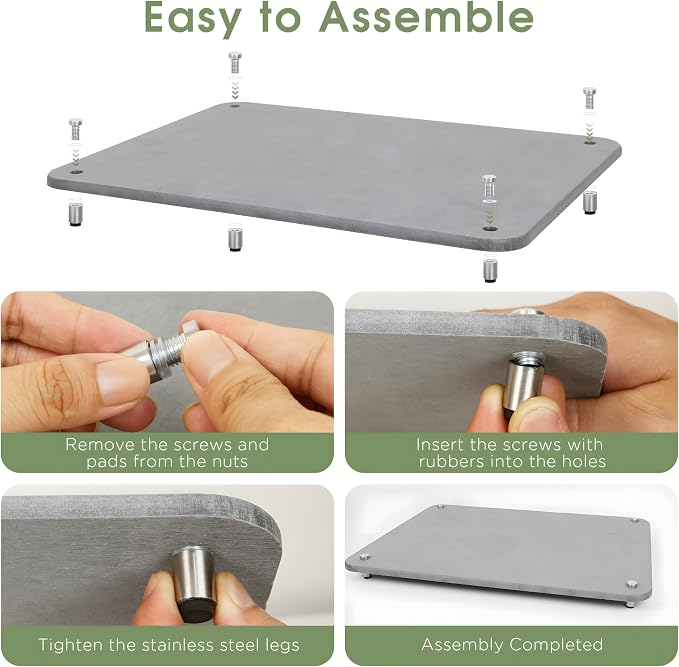 Easy to Assemble

Remove the screws and pads from the nuts

Insert the screws with rubbers into the holes

Tighten the stainless steel legs

Assembly Completed