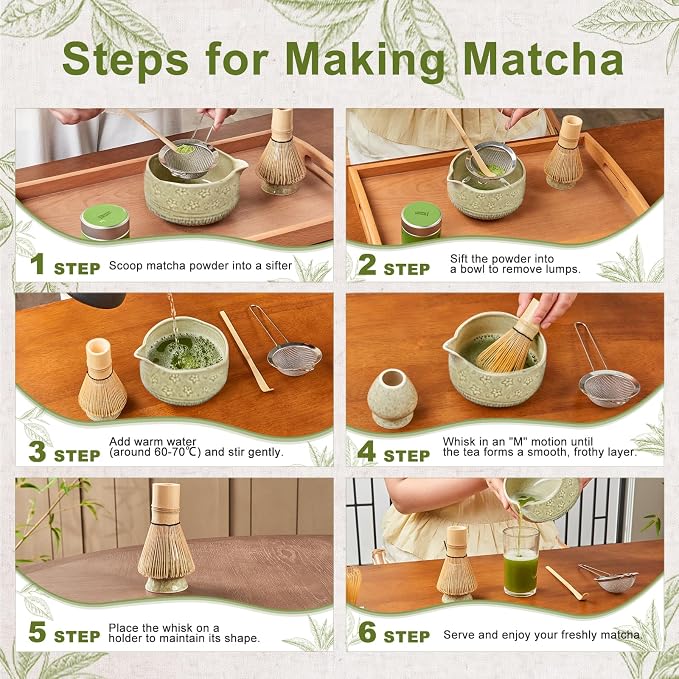 Steps for Making Matcha

1 STEP Scoop matcha powder into a sifter

2 STEP Sift the powder into a bowl to remove lumps.

3 STEP Add warm water (around 60-70℃) and stir gently.

4 STEP Whisk in an "M" motion until the tea forms a smooth, frothy layer.

5 STEP Place the whisk on a holder to maintain its shape.

6 STEP Serve and enjoy your freshly matcha.