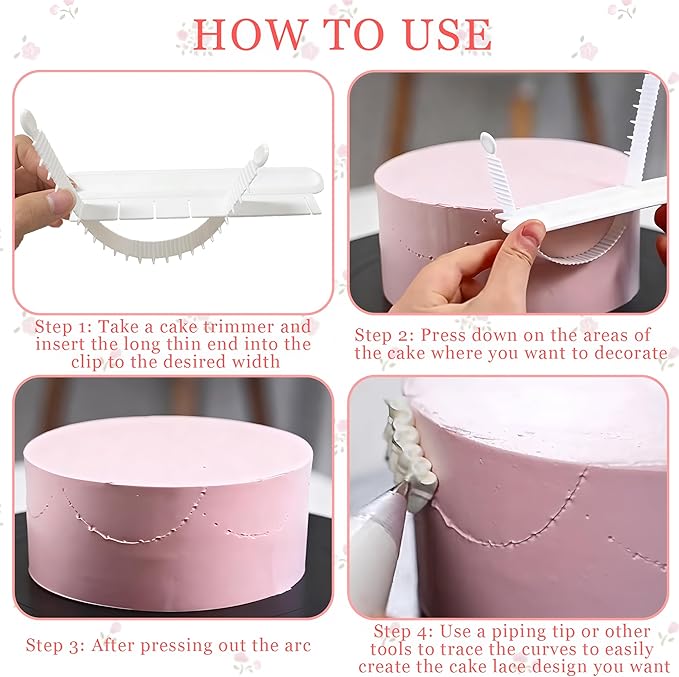 HOW TO USE

Step 1: Take a cake trimmer and insert the long thin end into the clip to the desired width

Step 2: Press down on the areas of the cake where you want to decorate

Step 3: After pressing out the arc

Step 4: Use a piping tip or other tools to trace the curves to easily create the cake lace design you want