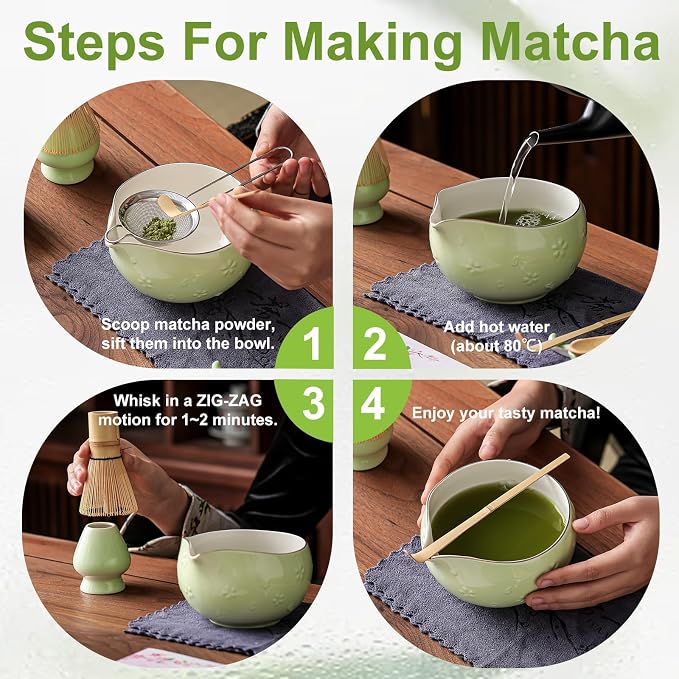 Steps For Making Matcha

Scoop matcha powder, sift them into the bowl.

1

2

Add hot water (about 80℃)

Whisk in a ZIG-ZAG motion for 1~2 minutes.

3

4

Enjoy your tasty matcha!