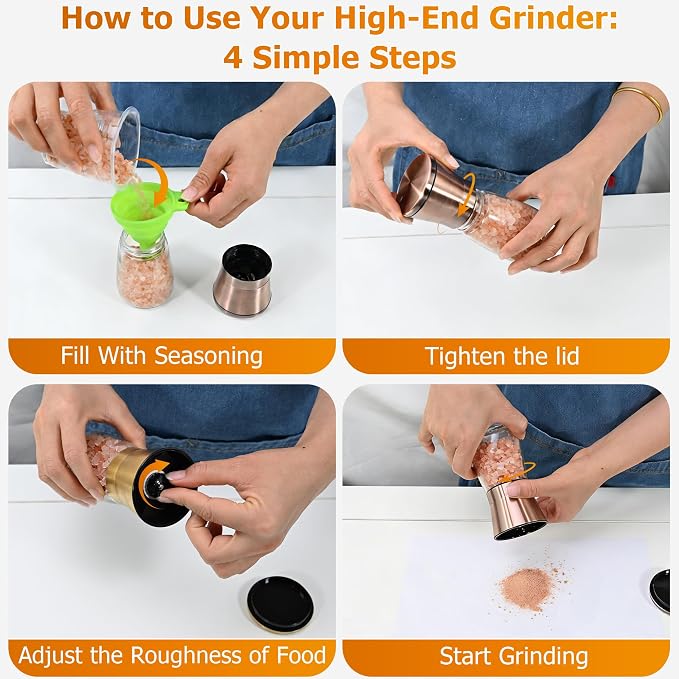 How to Use Your High-End Grinder:
4 Simple Steps

Fill With Seasoning

Tighten the lid

Adjust the Roughness of Food

Start Grinding