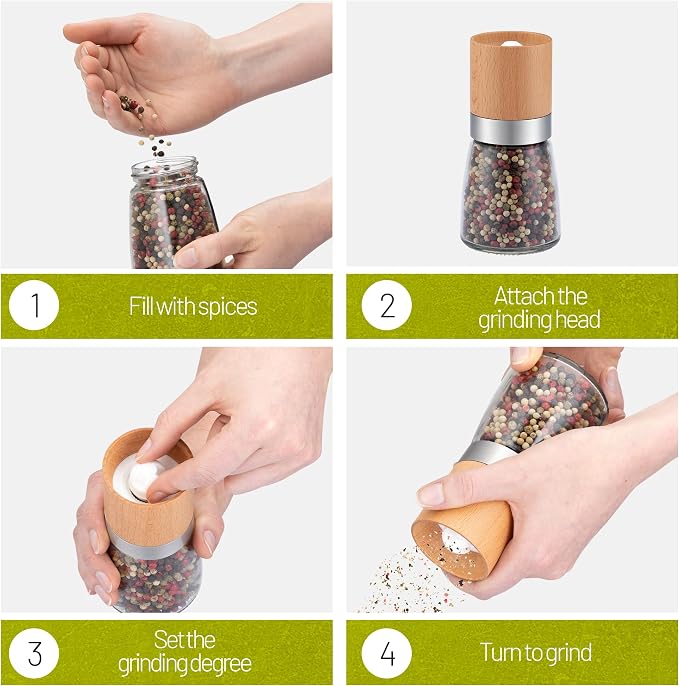 1

Fill with spices

2

Attach the grinding head

3

Set the grinding degree

4

Turn to grind