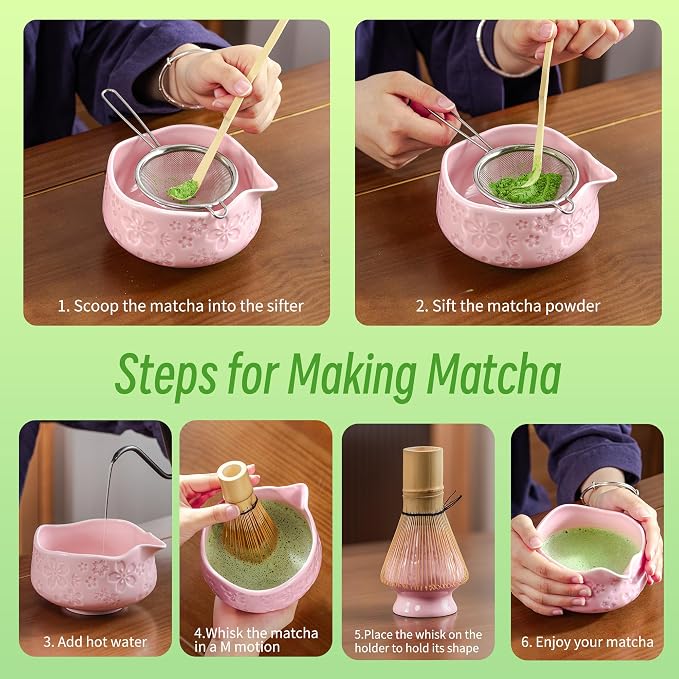 1. Scoop the matcha into the sifter

2. Sift the matcha powder

Steps for Making Matcha

3. Add hot water

4.Whisk the matcha in a M motion

5.Place the whisk on the holder to hold its shape

6. Enjoy your matcha