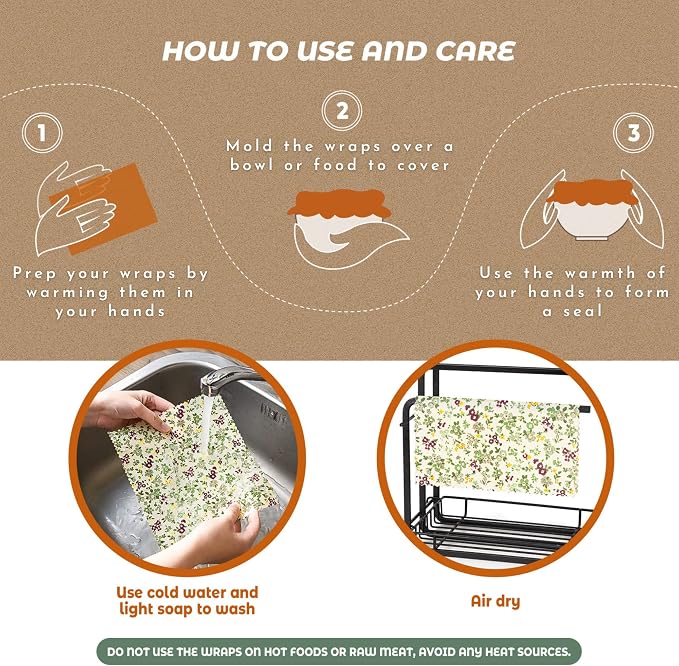 HOW TO USE AND CARE

1

Prep your wraps by warming them in your hands

2

Mold the wraps over a bowl or food to cover

3

Use the warmth of your hands to form a seal

Use cold water and light soap to wash

Air dry

DO NOT USE THE WRAPS ON HOT FOODS OR RAW MEAT, AVOID ANY HEAT SOURCES.