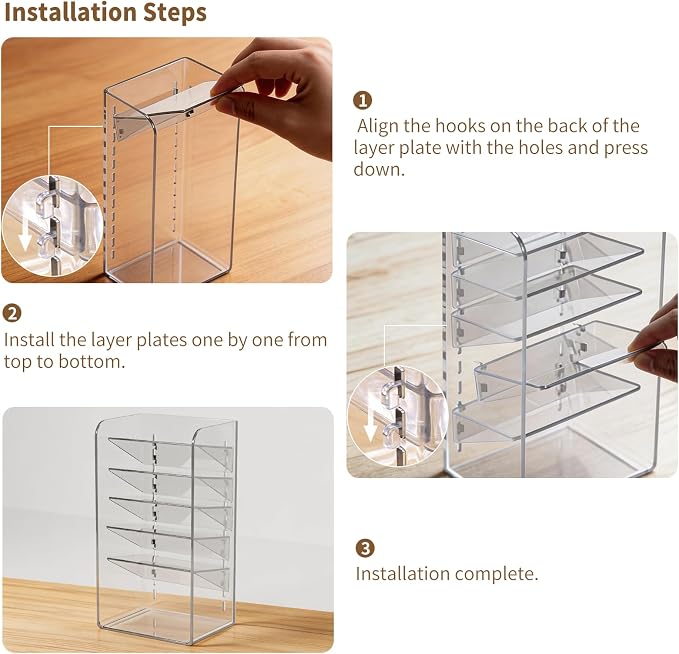 Installation Steps

1

Align the hooks on the back of the layer plate with the holes and press down.

2

Install the layer plates one by one from top to bottom.

3

Installation complete.