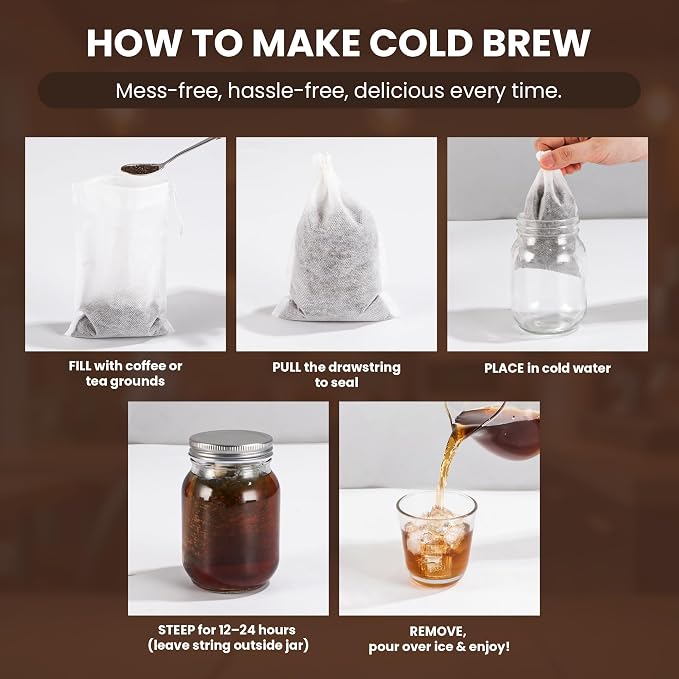 HOW TO MAKE COLD BREW

Mess-free, hassle-free, delicious every time.

FILL with coffee or tea grounds

PULL the drawstring to seal

PLACE in cold water

STEEP for 12–24 hours (leave string outside jar)

REMOVE, pour over ice & enjoy!