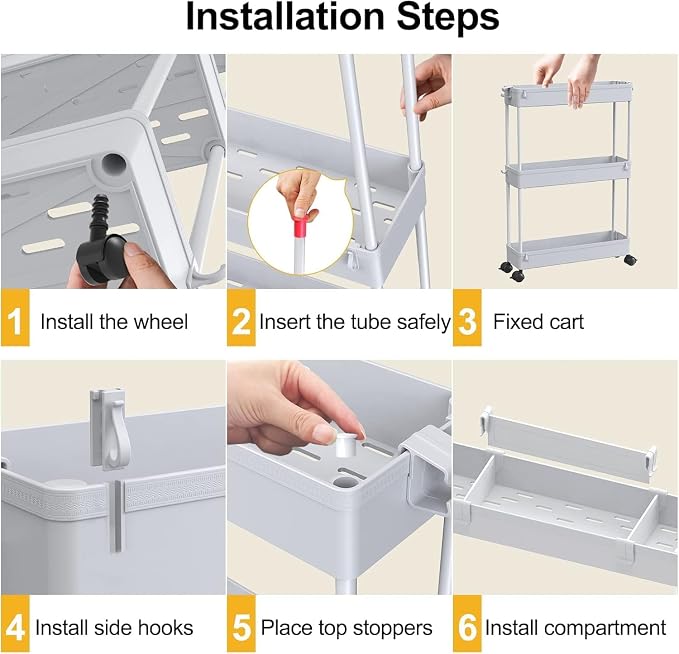 Installation Steps

1 Install the wheel

2 Insert the tube safely

3 Fixed cart

4 Install side hooks

5 Place top stoppers

6 Install compartment