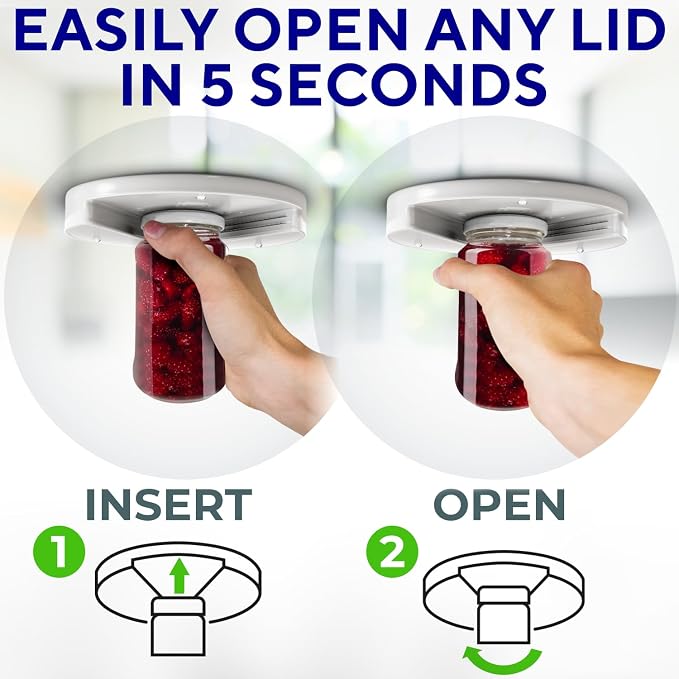 EASILY OPEN ANY LID IN 5 SECONDS

INSERT

1

OPEN

2