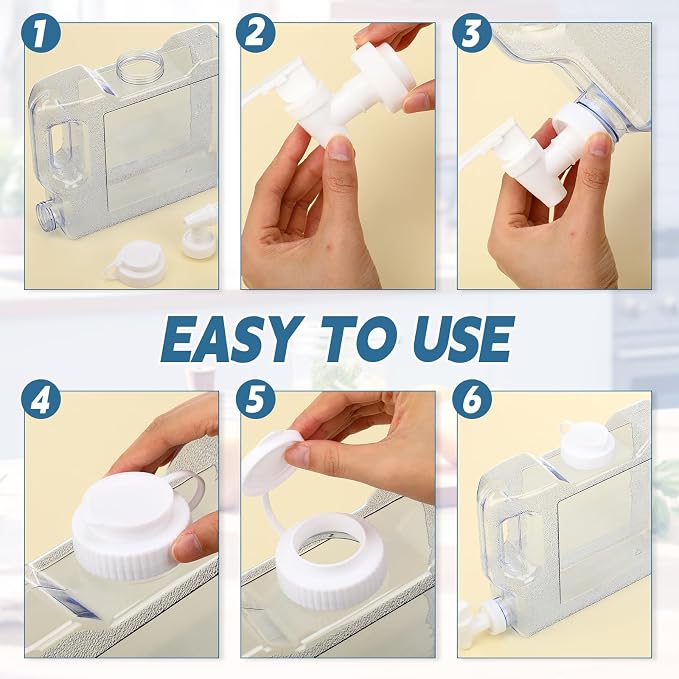 1

2

3

EASY TO USE

4

5

6