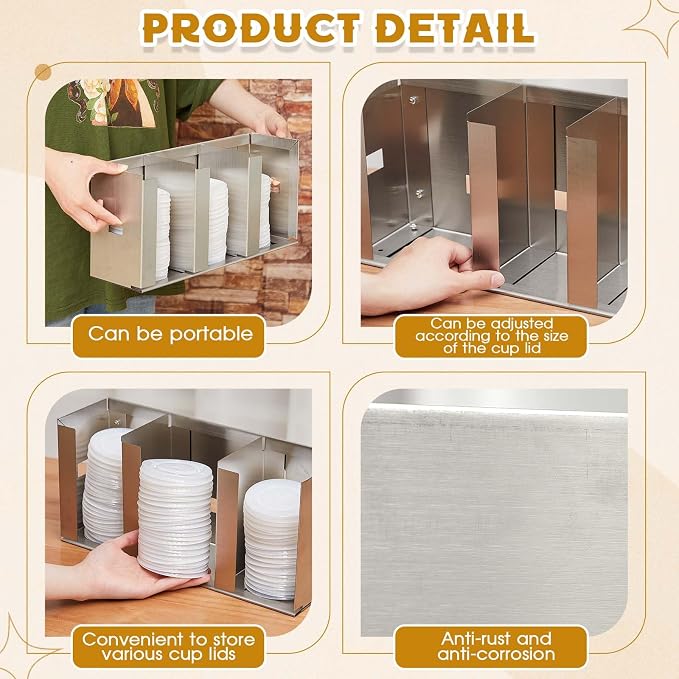 PRODUCT DETAIL

Can be portable

Can be adjusted according to the size of the cup lid

Convenient to store various cup lids

Anti-rust and anti-corrosion