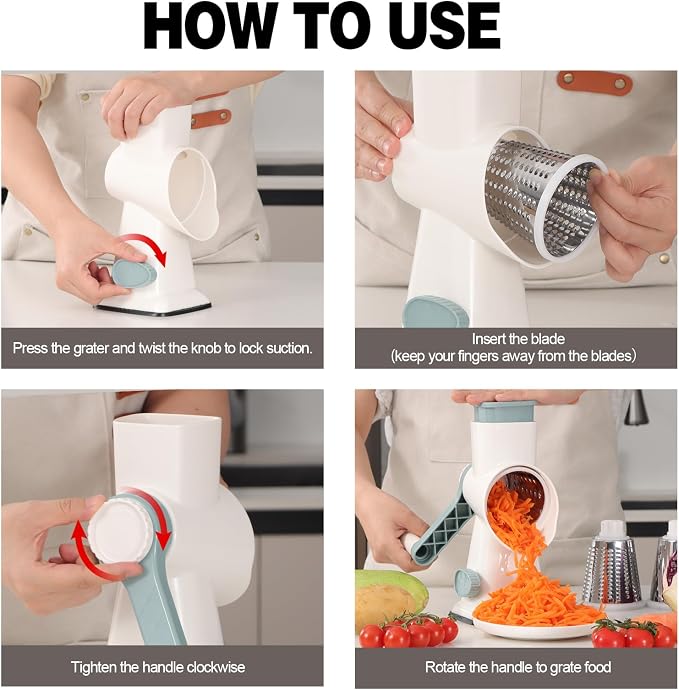 HOW TO USE

Press the grater and twist the knob to lock suction.

Insert the blade
(keep your fingers away from the blades)

Tighten the handle clockwise

Rotate the handle to grate food