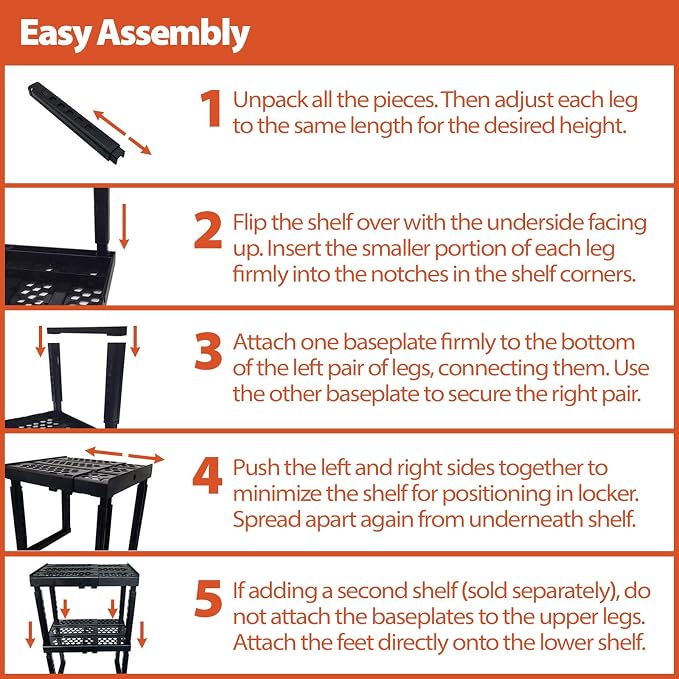 Easy Assembly

1 Unpack all the pieces. Then adjust each leg to the same length for the desired height.

2 Flip the shelf over with the underside facing up. Insert the smaller portion of each leg firmly into the notches in the shelf corners.

3 Attach one baseplate firmly to the bottom of the left pair of legs, connecting them. Use the other baseplate to secure the right pair.

4 Push the left and right sides together to minimize the shelf for positioning in locker. Spread apart again from underneath shelf.

5 If adding a second shelf (sold separately), do not attach the baseplates to the upper legs. Attach the feet directly onto the lower shelf.