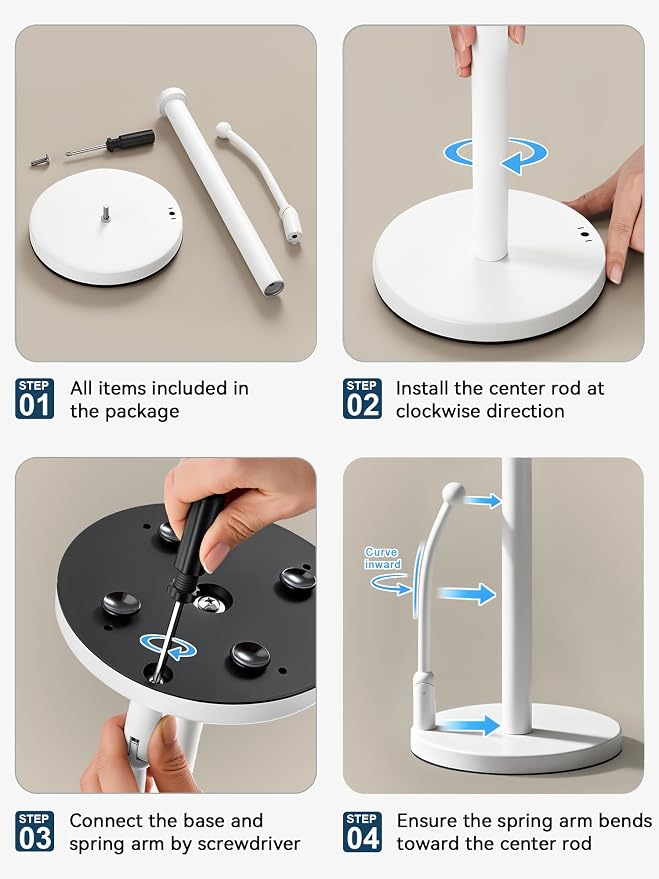 STEP 01 All items included in the package

STEP 02 Install the center rod at clockwise direction

Curve inward

STEP 03 Connect the base and spring arm by screwdriver

STEP 04 Ensure the spring arm bends toward the center rod