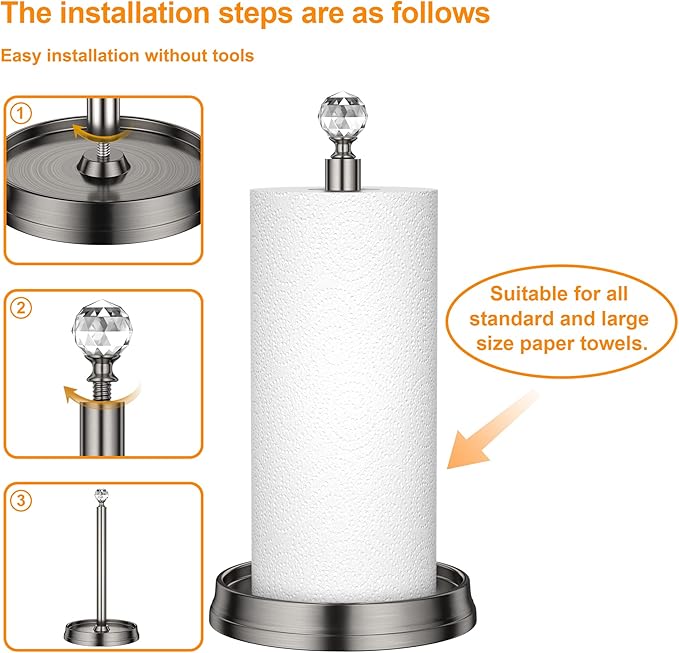 The installation steps are as follows

Easy installation without tools

①

②

③

Suitable for all standard and large size paper towels.