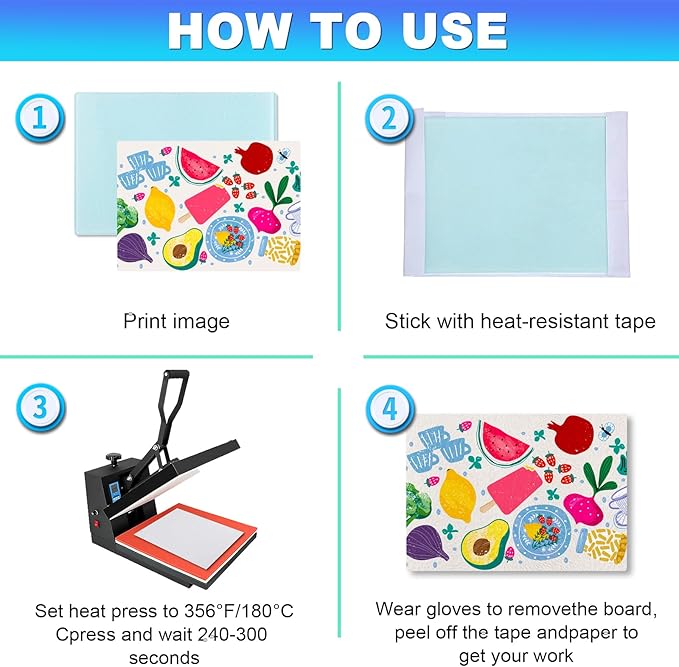 HOW TO USE

1

Print image

2

Stick with heat-resistant tape

3

Set heat press to 356°F/180°C Cpress and wait 240-300 seconds

4

Wear gloves to removethe board, peel off the tape andpaper to get your work