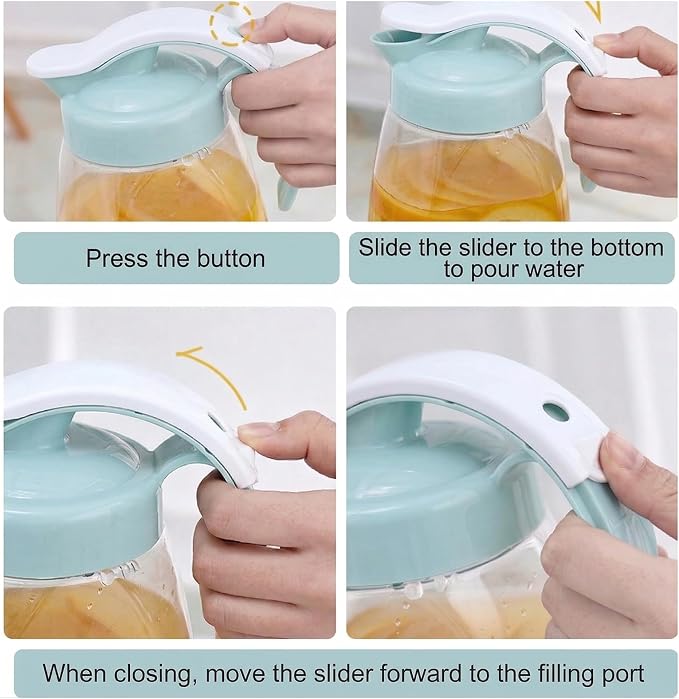 Press the button

Slide the slider to the bottom to pour water

When closing, move the slider forward to the filling port