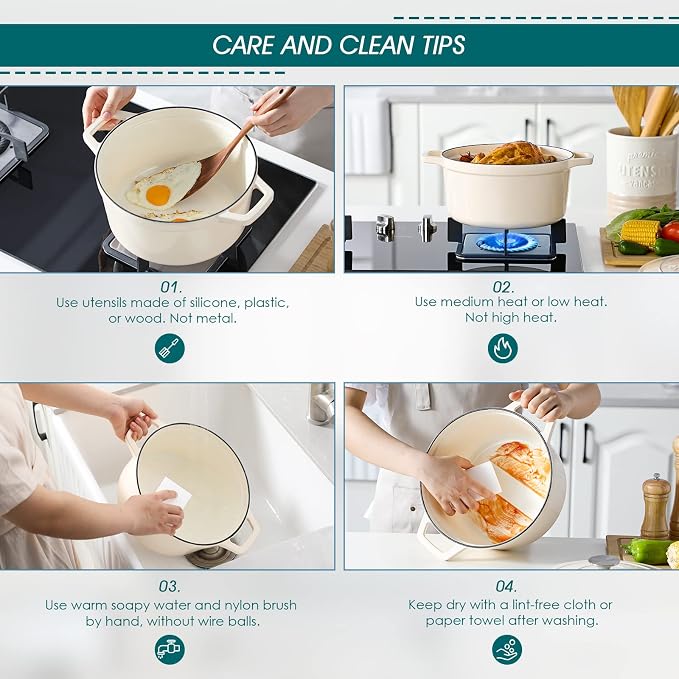 CARE AND CLEAN TIPS

UTENSILS

01.
Use utensils made of silicone, plastic, or wood. Not metal.

02.
Use medium heat or low heat. Not high heat.

03.
Use warm soapy water and nylon brush by hand, without wire balls.

04.
Keep dry with a lint-free cloth or paper towel after washing.