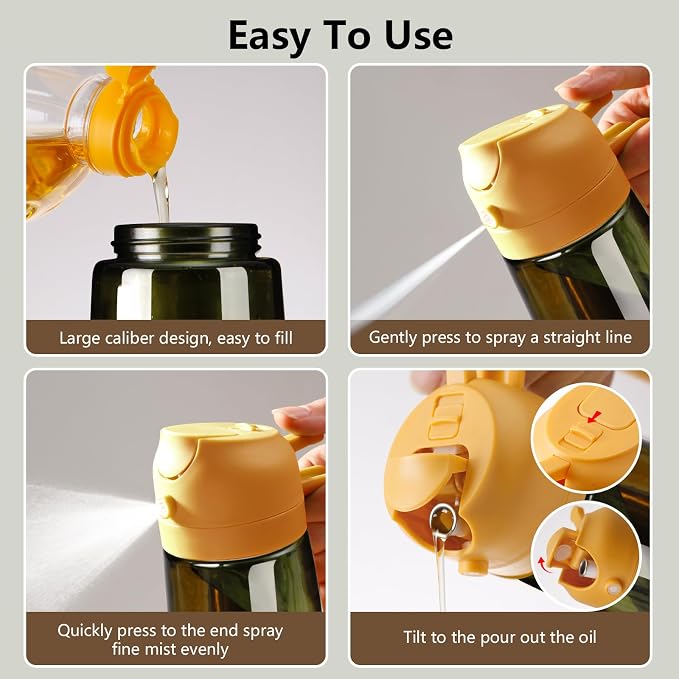 Easy To Use

Large caliber design, easy to fill

Gently press to spray a straight line

Quickly press to the end spray fine mist evenly

Tilt to the pour out the oil