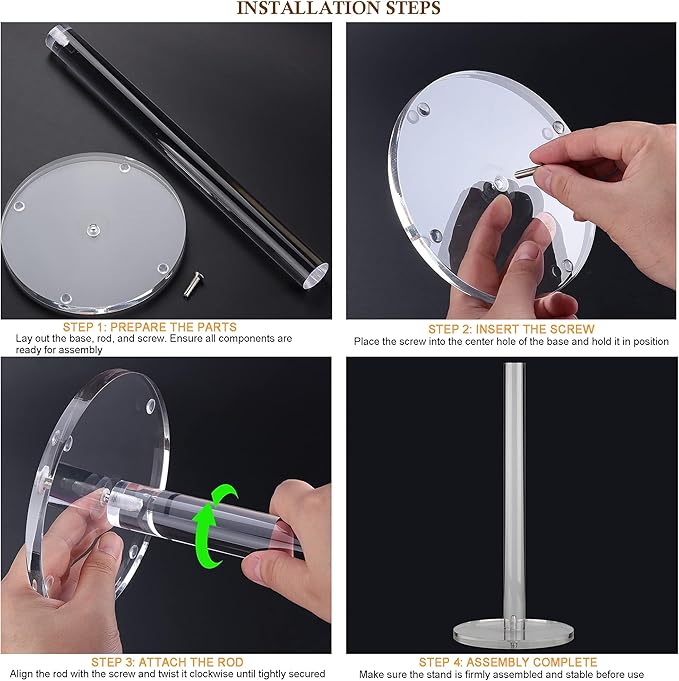 INSTALLATION STEPS

STEP 1: PREPARE THE PARTS
Lay out the base, rod, and screw. Ensure all components are ready for assembly

STEP 2: INSERT THE SCREW
Place the screw into the center hole of the base and hold it in position

STEP 3: ATTACH THE ROD
Align the rod with the screw and twist it clockwise until tightly secured

STEP 4: ASSEMBLY COMPLETE
Make sure the stand is firmly assembled and stable before use