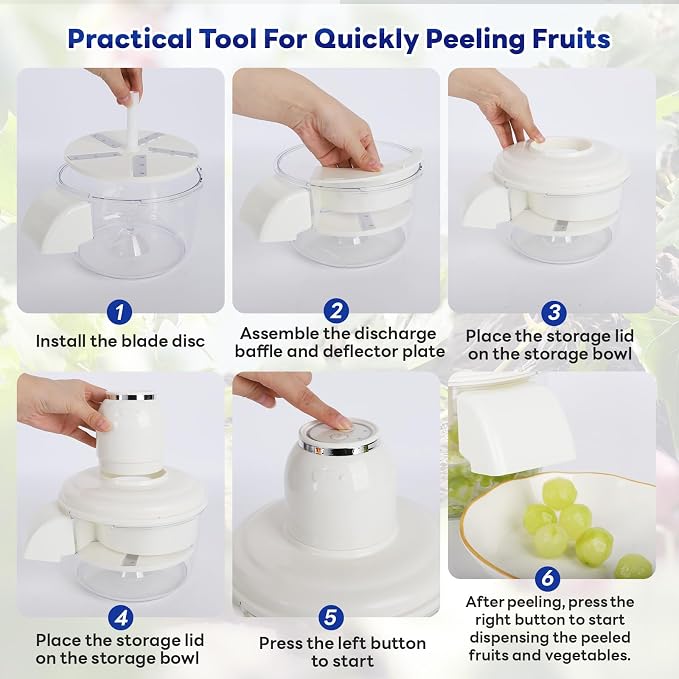 Practical Tool For Quickly Peeling Fruits

1
Install the blade disc

2
Assemble the discharge baffle and deflector plate

3
Place the storage lid on the storage bowl

4
Place the storage lid on the storage bowl

5
Press the left button to start

6
After peeling, press the right button to start dispensing the peeled fruits and vegetables.