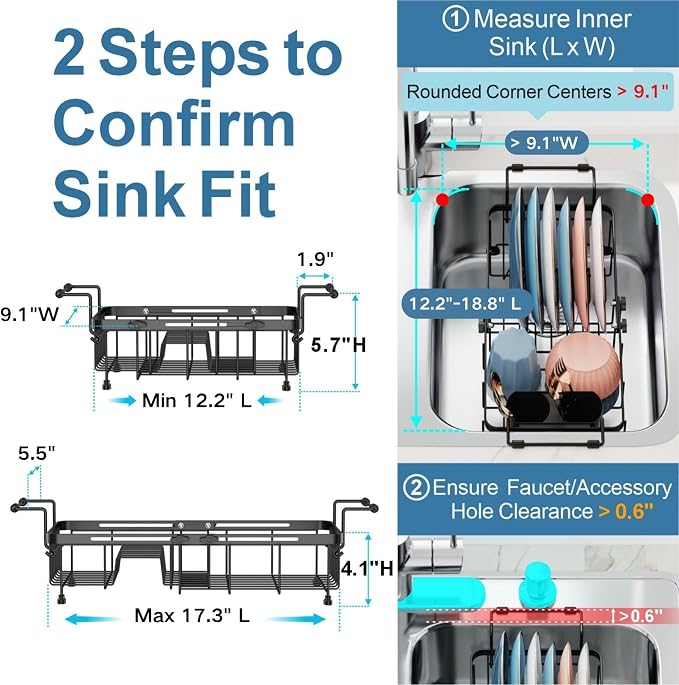 2 Steps to Confirm Sink Fit

1.9"

9.1"W

5.7"H

Min 12.2" L

5.5"

4.1"H

Max 17.3" L

① Measure Inner Sink (L x W)

Rounded Corner Centers > 9.1"

> 9.1"W

12.2"-18.8" L

② Ensure Faucet/Accessory Hole Clearance > 0.6"

>0.6"