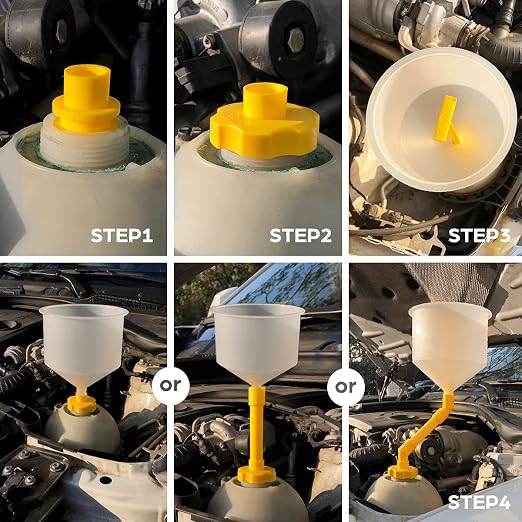 STEP1

STEP2

STEP3

or

or

STEP4