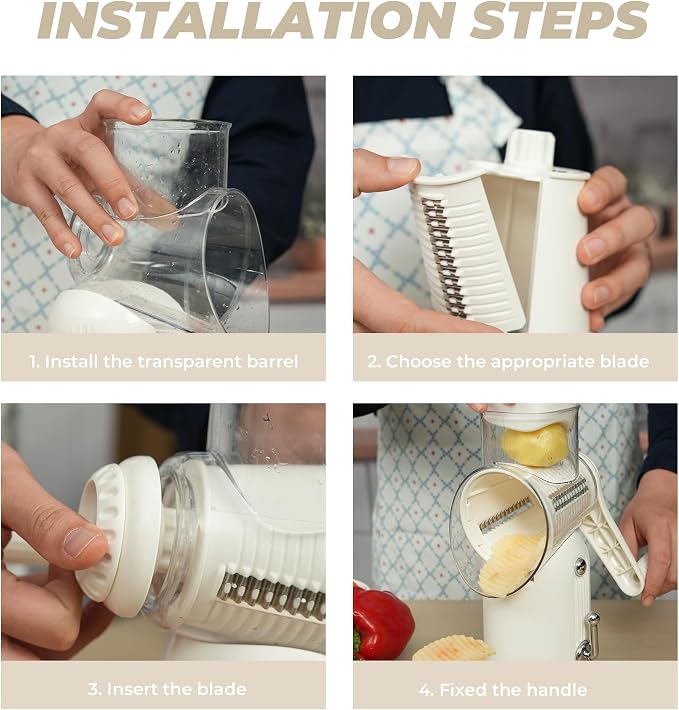 INSTALLATION STEPS

1. Install the transparent barrel

2. Choose the appropriate blade

3. Insert the blade

4. Fixed the handle