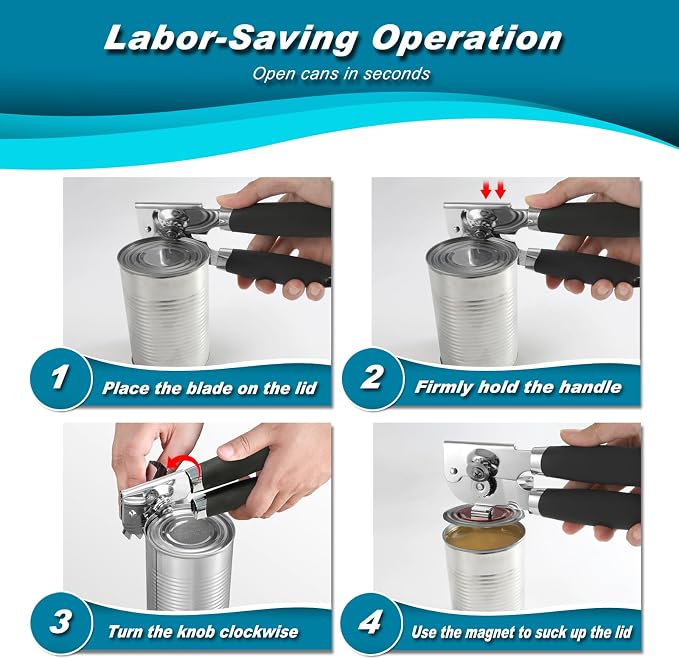 Labor-Saving Operation
Open cans in seconds

1 Place the blade on the lid

2 Firmly hold the handle

3 Turn the knob clockwise

4 Use the magnet to suck up the lid