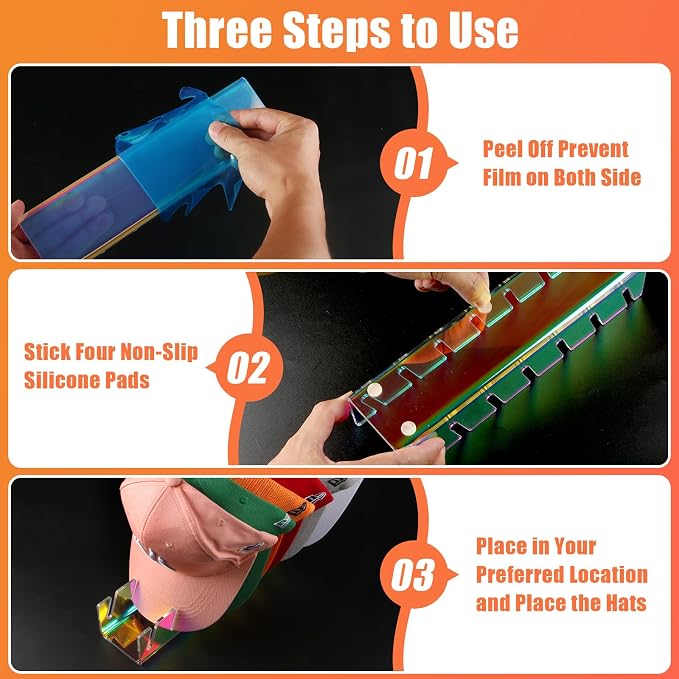 Three Steps to Use

01

Peel Off Prevent Film on Both Side

Stick Four Non-Slip Silicone Pads

02

03

Place in Your Preferred Location and Place the Hats