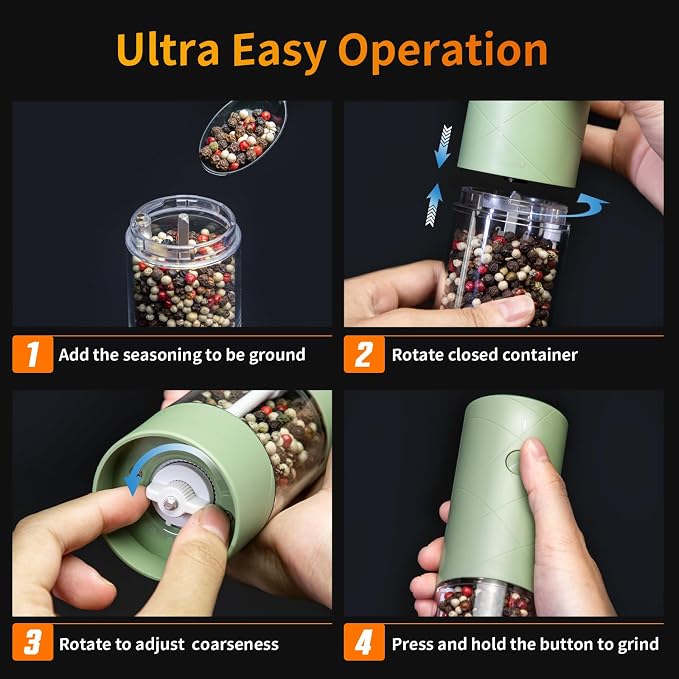 Ultra Easy Operation

1 Add the seasoning to be ground

2 Rotate closed container

3 Rotate to adjust coarseness

4 Press and hold the button to grind